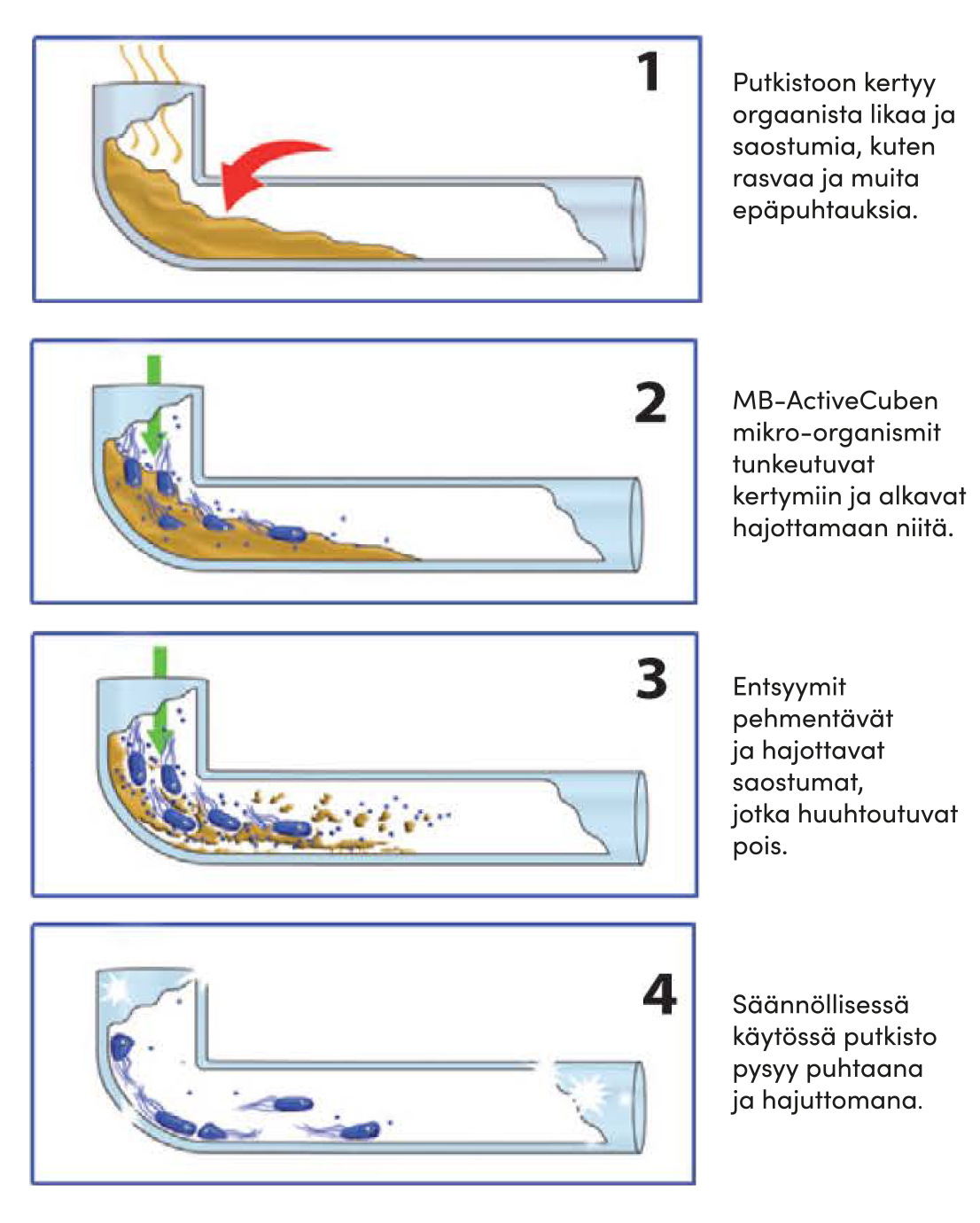 1

Putkistoon kertyy orgaanista likaa ja saostumia, kuten rasvaa ja muita epäpuhtauksia.

2

MB-ActiveCuben mikro-organismit tunkeutuvat kertymiin ja alkavat hajottamaan niitä.

3

Entsyymit pehmentävät ja hajottavat saostumat, jotka huuhtoutuvat pois.

4

Säännöllisessä käytössä putkisto pysyy puhtaana ja hajuttomana.